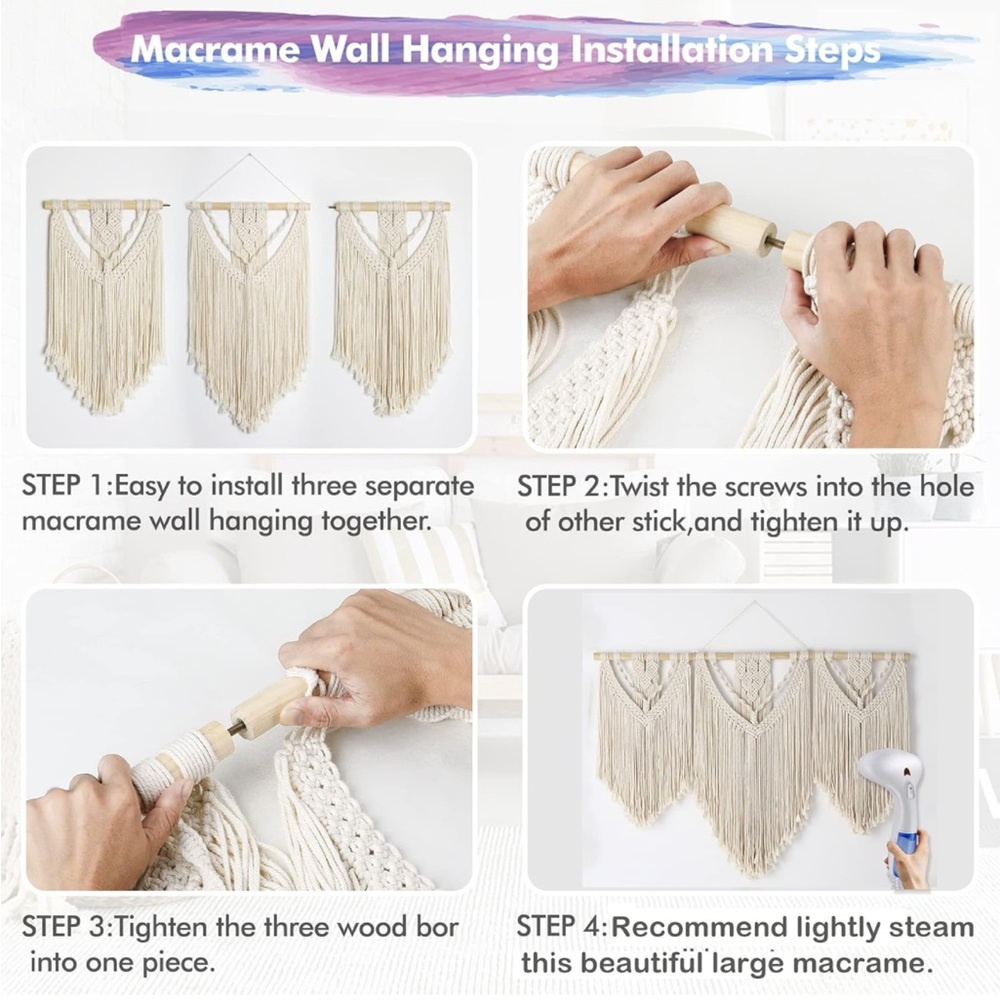 Macrame Wall Hanging Installation Steps

STEP 1:Easy to install three separate macrame wall hanging together.

STEP 2:Twist the screws into the hole of other stick,and tighten it up.

STEP 3:Tighten the three wood bor into one piece.

STEP 4:Recommend lightly steam this beautiful large macrame.